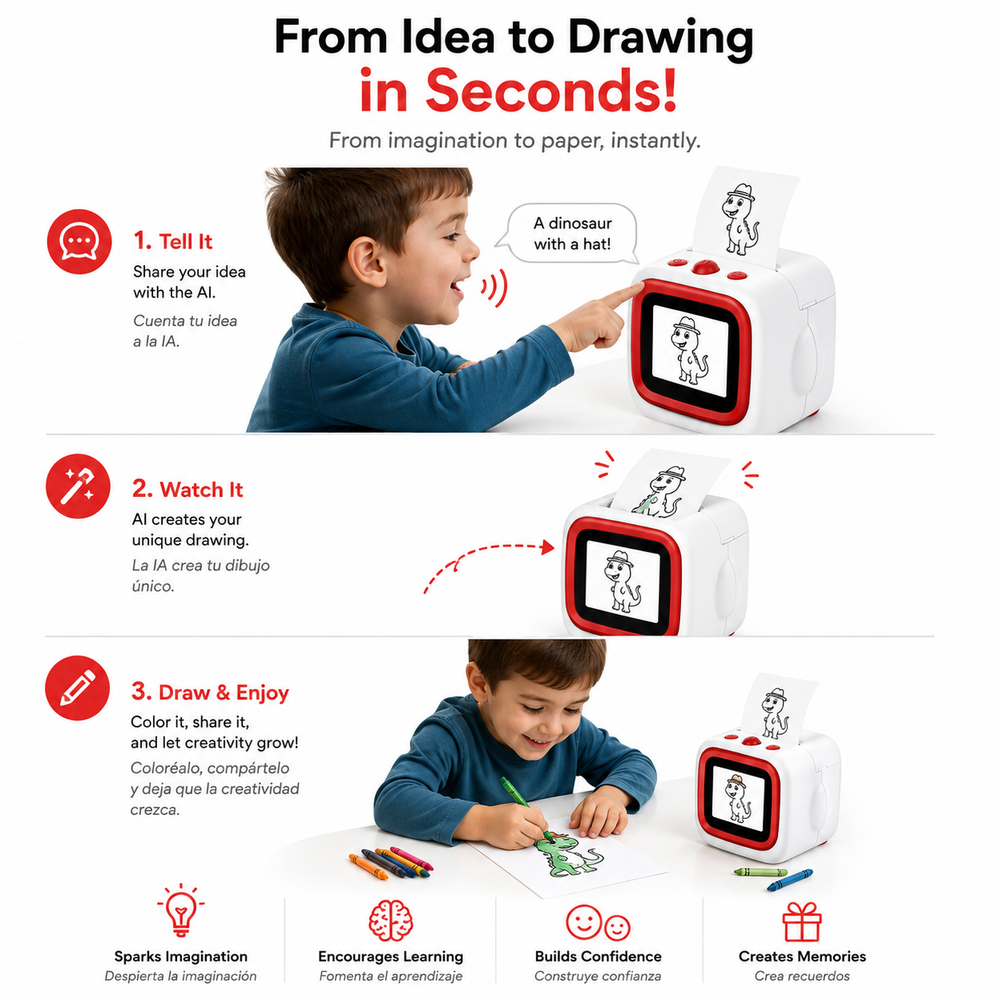 From Idea to Drawing
in Seconds!

From imagination to paper, instantly.

1. Tell It
Share your idea with the AI.
Cuenta tu idea a la IA.

A dinosaur with a hat!

2. Watch It
AI creates your unique drawing.
La IA crea tu dibujo único.

3. Draw & Enjoy
Color it, share it, and let creativity grow!
Coloréalo, compártelo y deja que la creatividad crezca.

Sparks Imagination
Despierta la imaginación

Encourages Learning
Fomenta el aprendizaje

Builds Confidence
Construye confianza

Creates Memories
Crea recuerdos